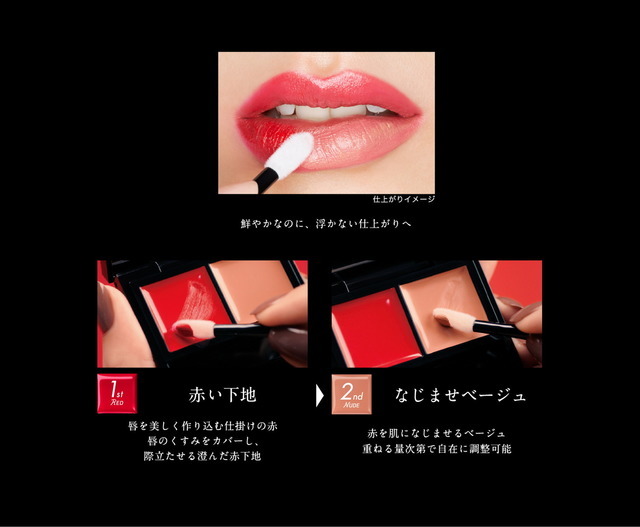 仕上がりイメージ

鮮やかなのに、浮かない仕上がりへ

1st RED

赤い下地

唇を美しく作り込む仕掛けの赤
唇のくすみをカバーし、
際立たせる澄んだ赤下地

2nd NUDE

なじませベージュ

赤を肌になじませるベージュ
重ねる量次第で自在に調整可能