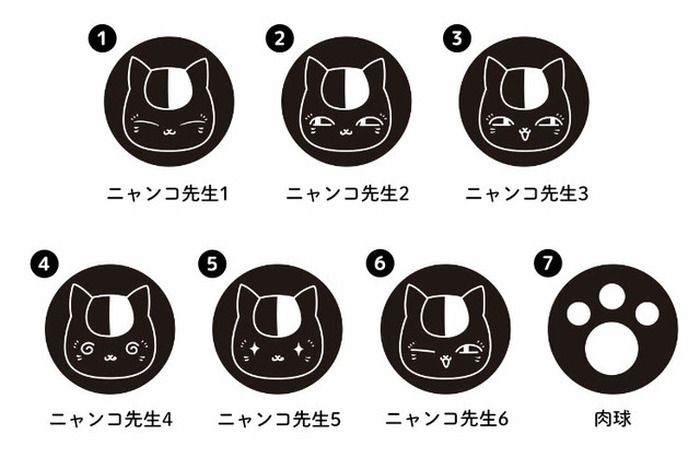 1
ニャンコ先生1

2
ニャンコ先生2

3
ニャンコ先生3

4
ニャンコ先生4

5
ニャンコ先生5

6
ニャンコ先生6

7
肉球