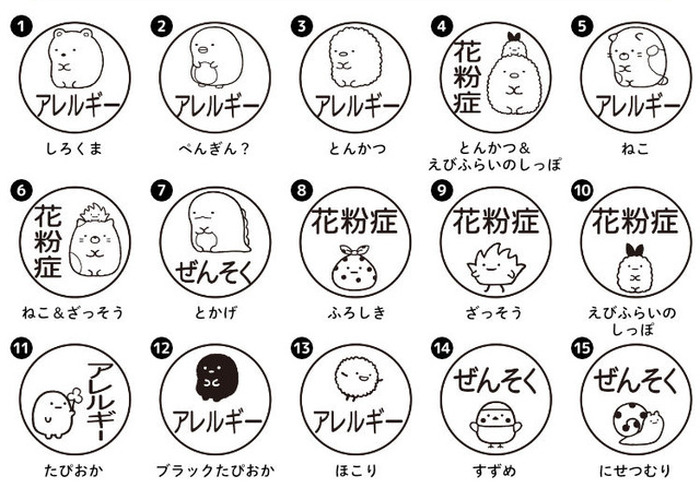 1
アレルギー
しろくま

2
アレルギー
ぺんぎん？

3
アレルギー
とんかつ

4
花粉症
とんかつ＆えびふらいのしっぽ

5
アレルギー
ねこ

6
花粉症
ねこ＆ざっそう

7
ぜんそく
とかげ

8
花粉症
ふろしき

9
花粉症
ざっそう

10
花粉症
えびふらいのしっぽ

11
アレルギー
たぴおか

12
アレルギー
ブラックたぴおか

13
アレルギー
ほこり

14
ぜんそく
すずめ

15
ぜんそく
にせつむり